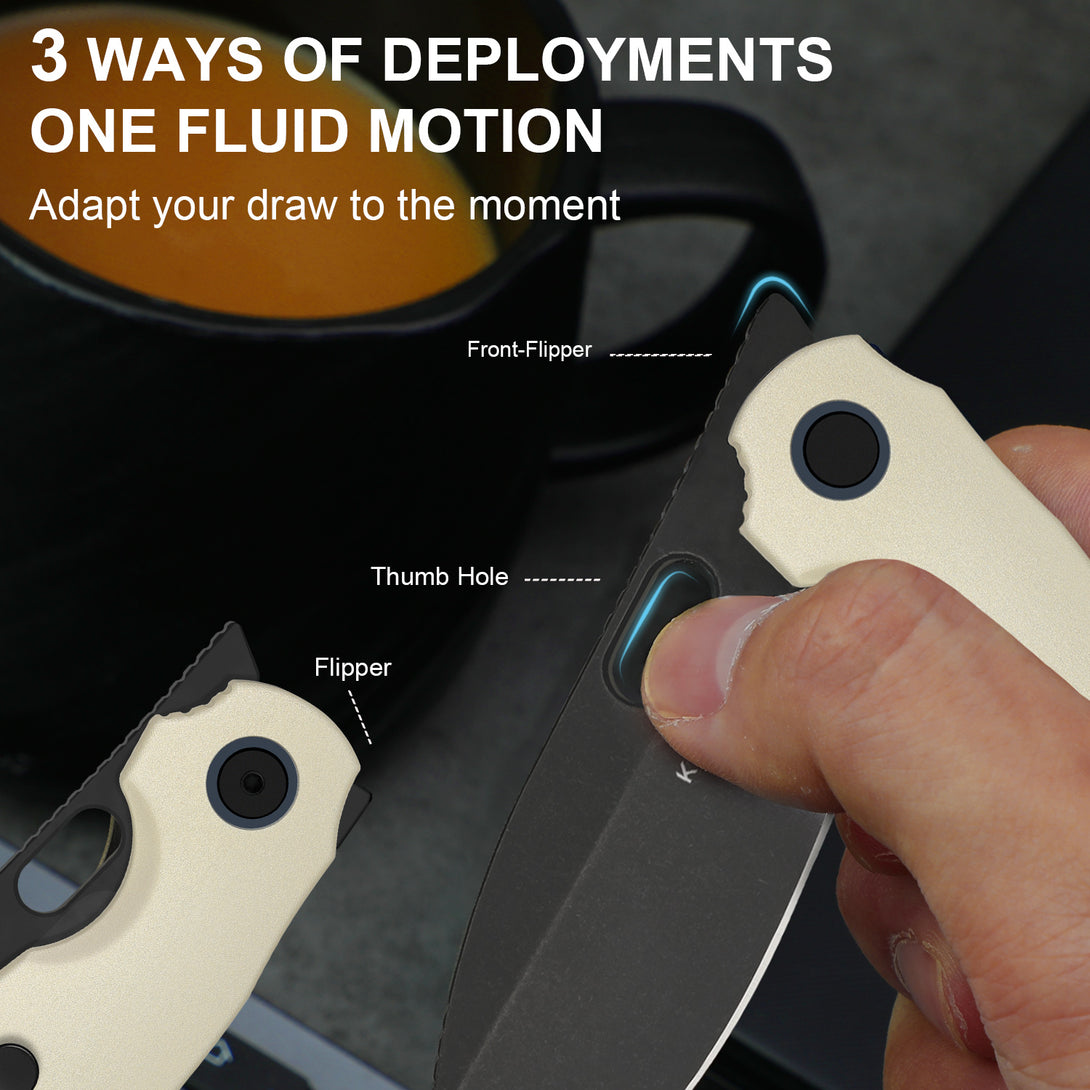 3 WAYS OF DEPLOYMENTS
ONE FLUID MOTION
Adapt your draw to the moment

Front-Flipper

Thumb Hole

Flipper

K